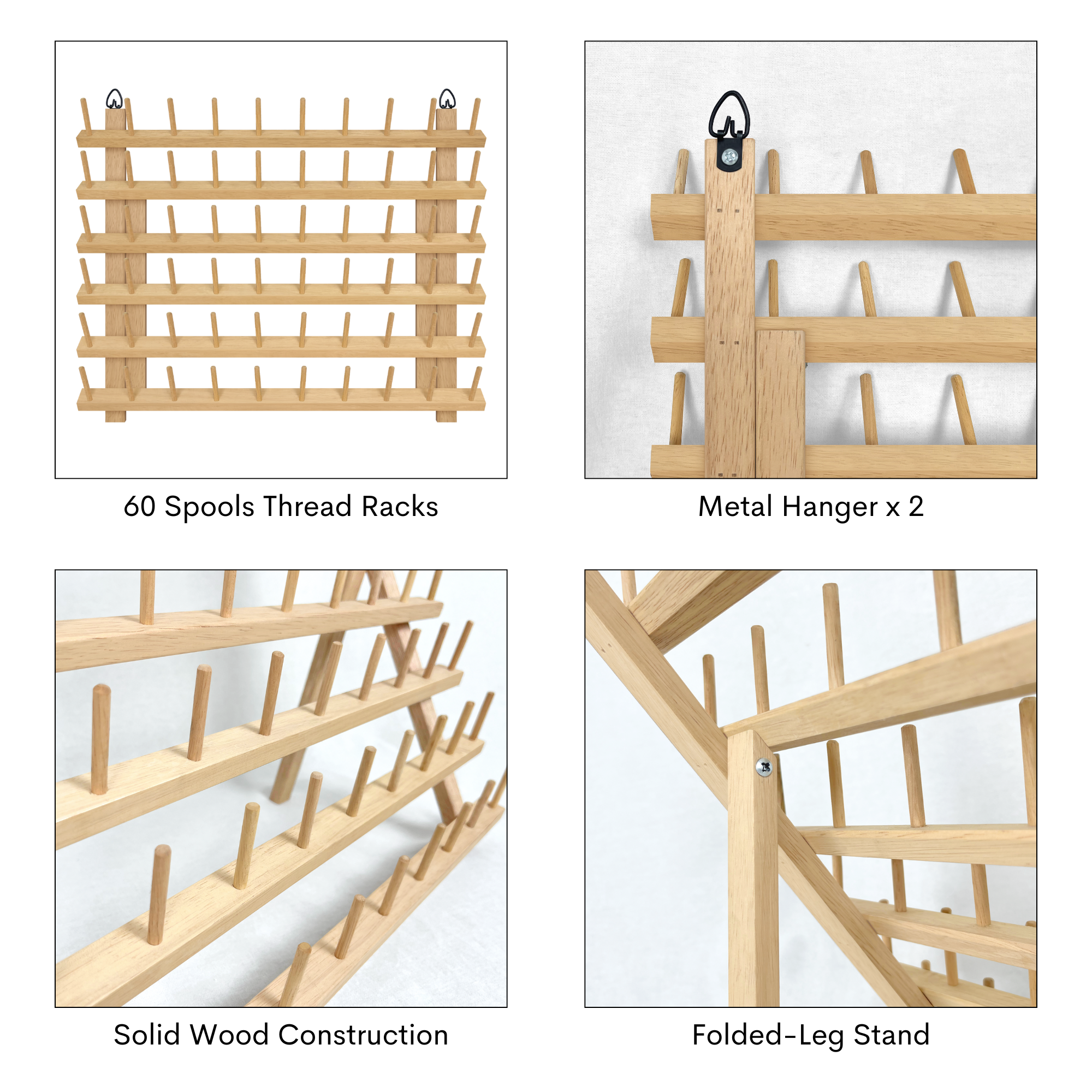 60 Spools Thread Racks

Metal Hanger x 2

Solid Wood Construction

Folded-Leg Stand